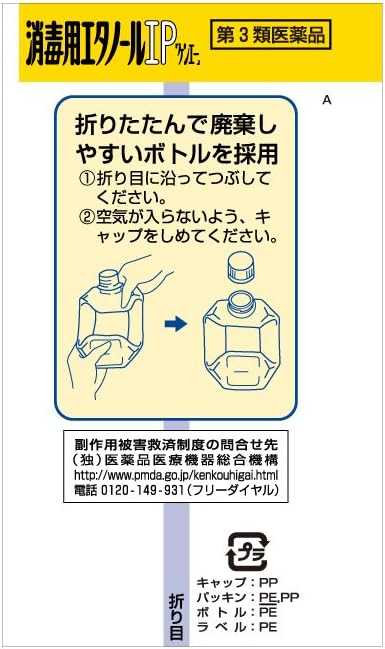 消毒用エタノールIP「ケンエー」

第３類医薬品

A

折りたたんで廃棄しやすいボトルを採用

①折り目に沿ってつぶしてください。

②空気が入らないよう、キャップをしめてください。

副作用被害救済制度の問合せ先
（独）医薬品医療機器総合機構
http://www.pmda.go.jp/kenkouhigai.html
電話 0120-149-931（フリーダイヤル）

プラ

キャップ：PP
パッキン：PE,PP
ボトル：PE
ラベル：PE

折り目