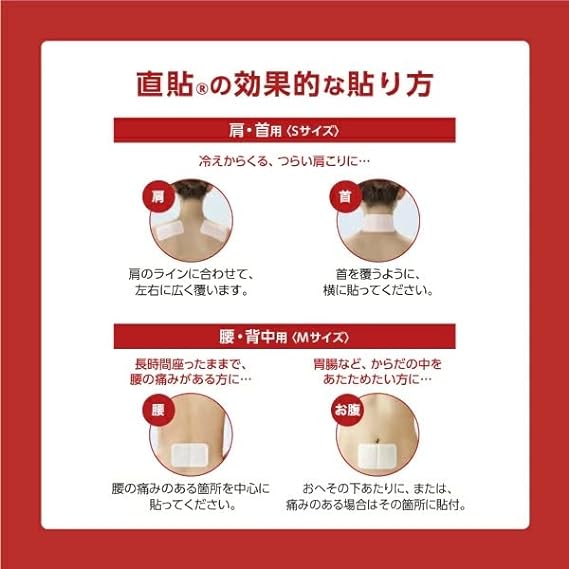 直貼®の効果的な貼り方

肩・首用〈Sサイズ〉

冷えからくる、つらい肩こりに…

肩

肩のラインに合わせて、左右に広く覆います。

首

首を覆うように、横に貼ってください。

腰・背中用〈Mサイズ〉

長時間座ったままで、腰の痛みがある方に…

腰

腰の痛みのある箇所を中心に貼ってください。

胃腸など、からだの中をあたためたい方に…

お腹

おへその下あたりに、または、痛みのある場合はその箇所に貼付。