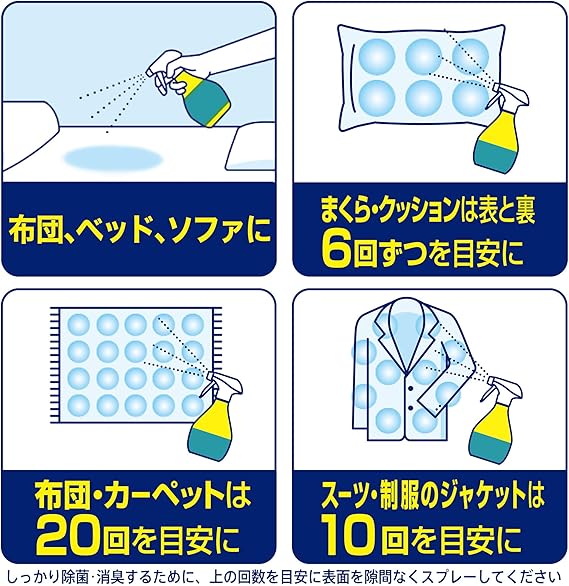 布団、ベッド、ソファに

まくら・クッションは表と裏
6回ずつを目安に

布団・カーペットは
20回を目安に

スーツ・制服のジャケットは
10回を目安に

しっかり除菌・消臭するために、上の回数を目安に表面を隙間なくスプレーしてください